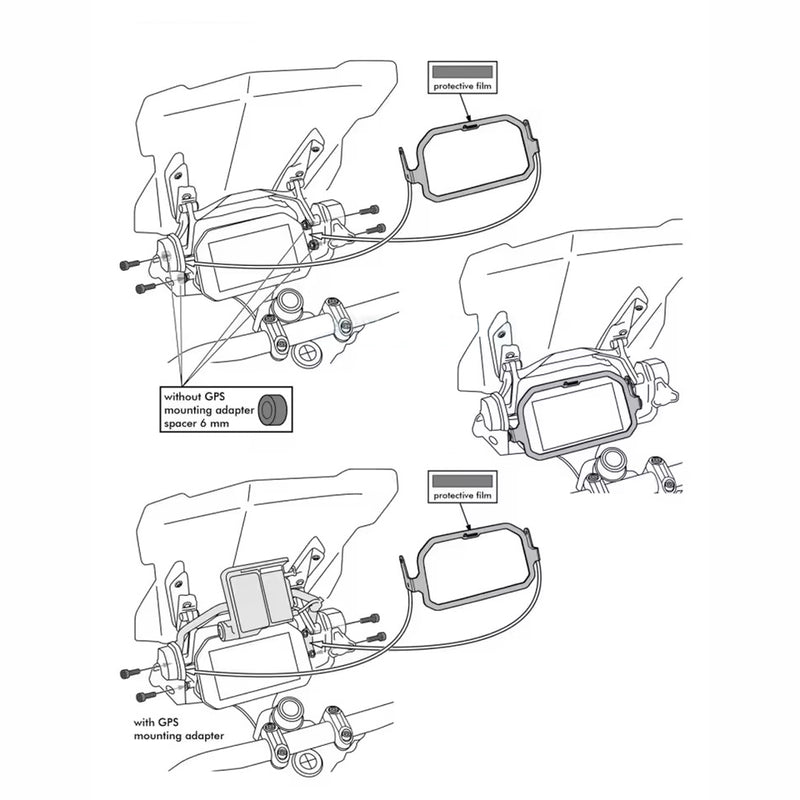 protective film

without GPS mounting adapter spacer 6 mm

protective film

with GPS mounting adapter