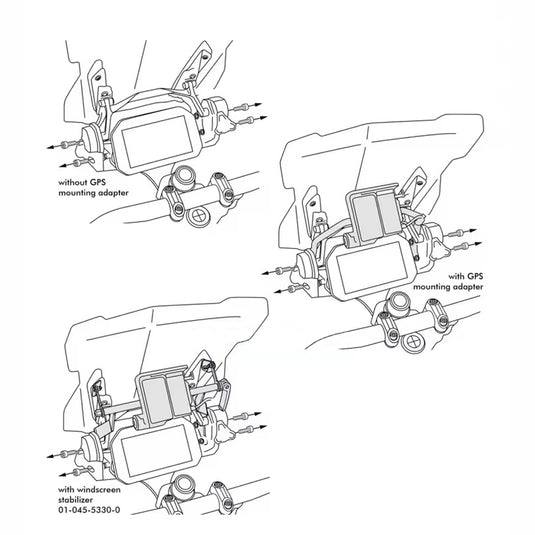 without GPS mounting adapter

with GPS mounting adapter

with windscreen stabilizer 01-045-5330-0