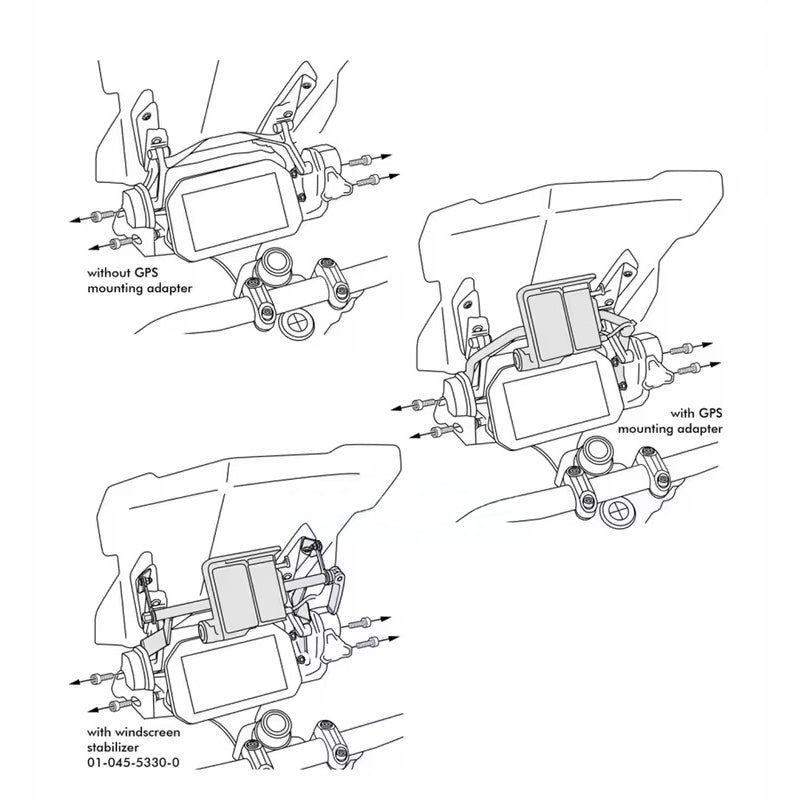 without GPS
mounting adapter

with GPS
mounting adapter

with windscreen
stabilizer
01-045-5330-0