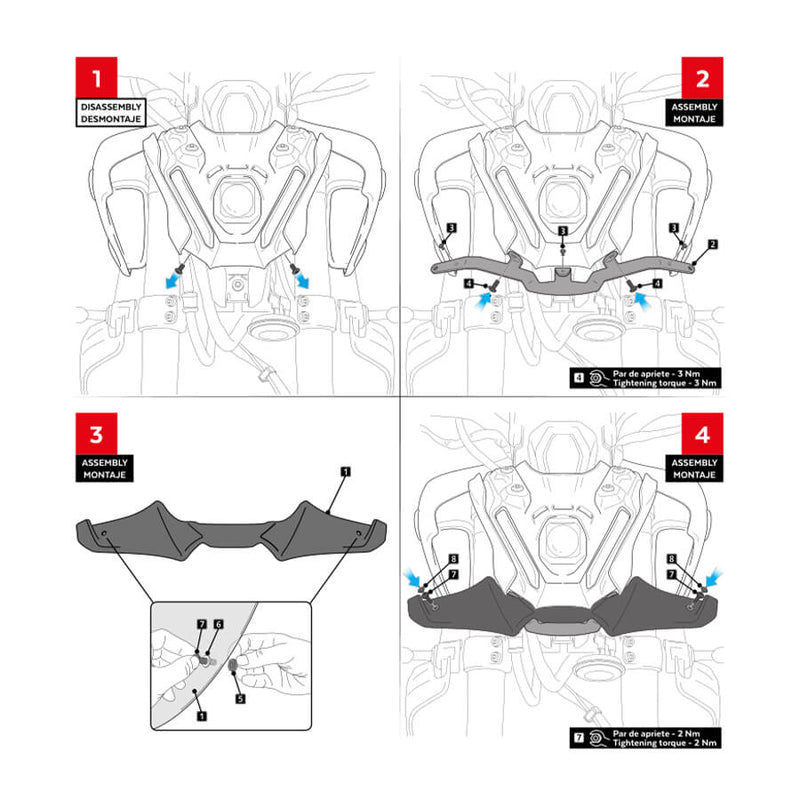 1
DISASSEMBLY
DESMONTAJE

2
ASSEMBLY
MONTAJE

3
3
3
2
4
4

4 Par de apriete - 3 Nm
Tightening torque - 3 Nm

3
ASSEMBLY
MONTAJE

1

7
6
5
1

4
ASSEMBLY
MONTAJE

8
7
8
7

7 Par de apriete - 2 Nm
Tightening torque - 2 Nm